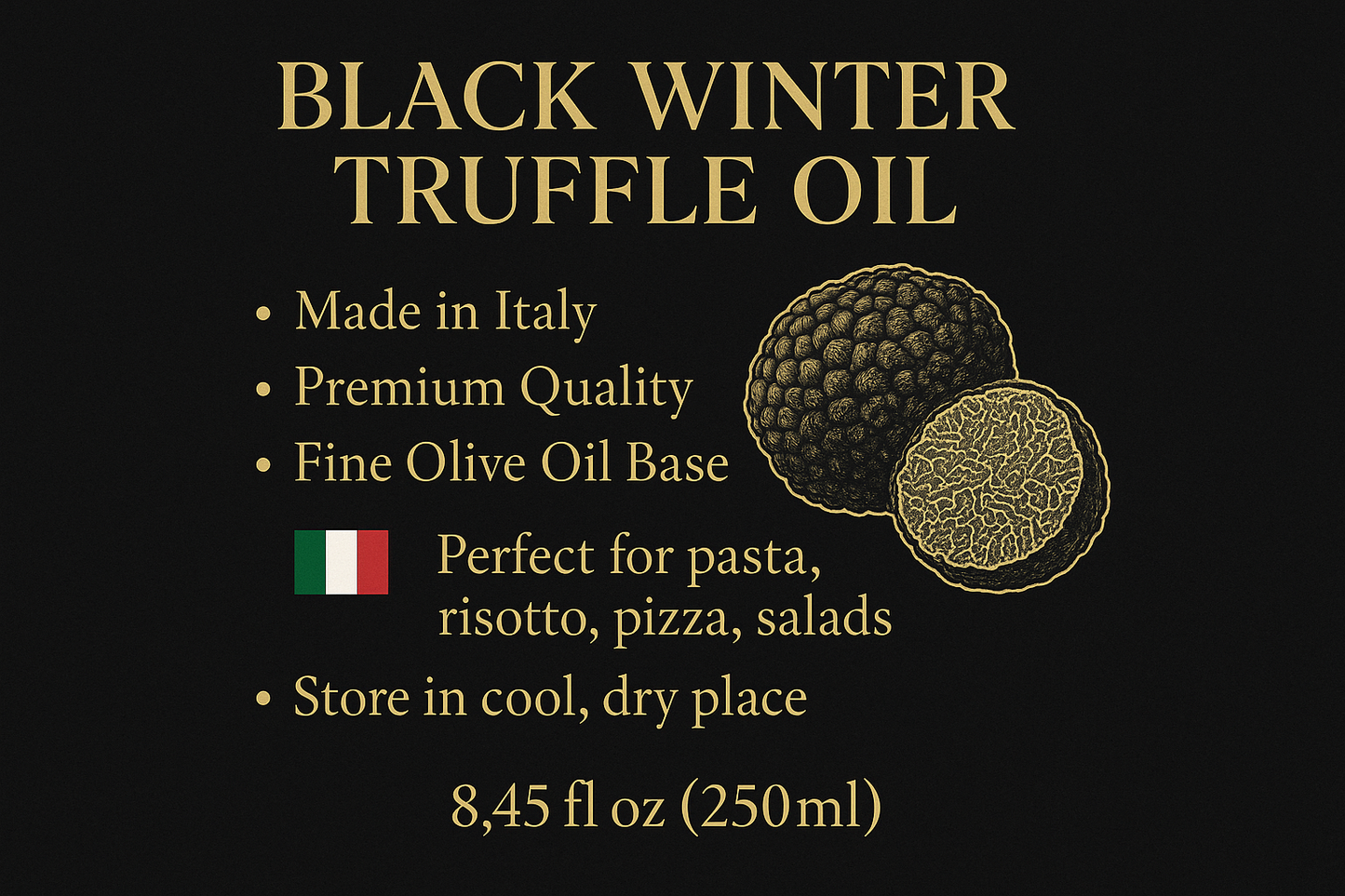 BLACK WINTER TRUFFLE OIL

• Made in Italy
• Premium Quality
• Fine Olive Oil Base

Perfect for pasta, risotto, pizza, salads

• Store in cool, dry place

8,45 fl oz (250ml)